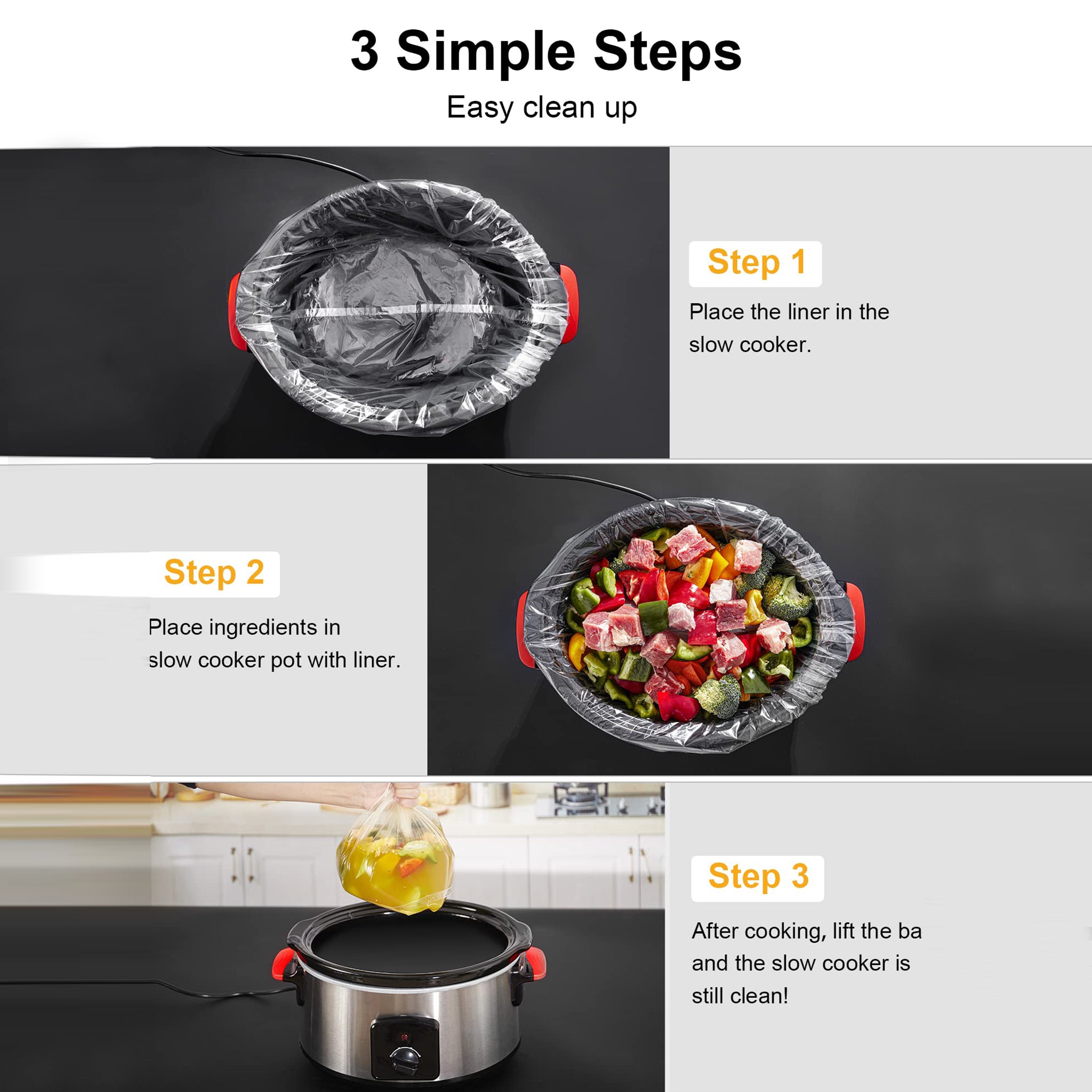 3 Simple Steps

Easy clean up

Step 1

Place the liner in the slow cooker.

Step 2

Place ingredients in slow cooker pot with liner.

Step 3

After cooking, lift the ba and the slow cooker is still clean!