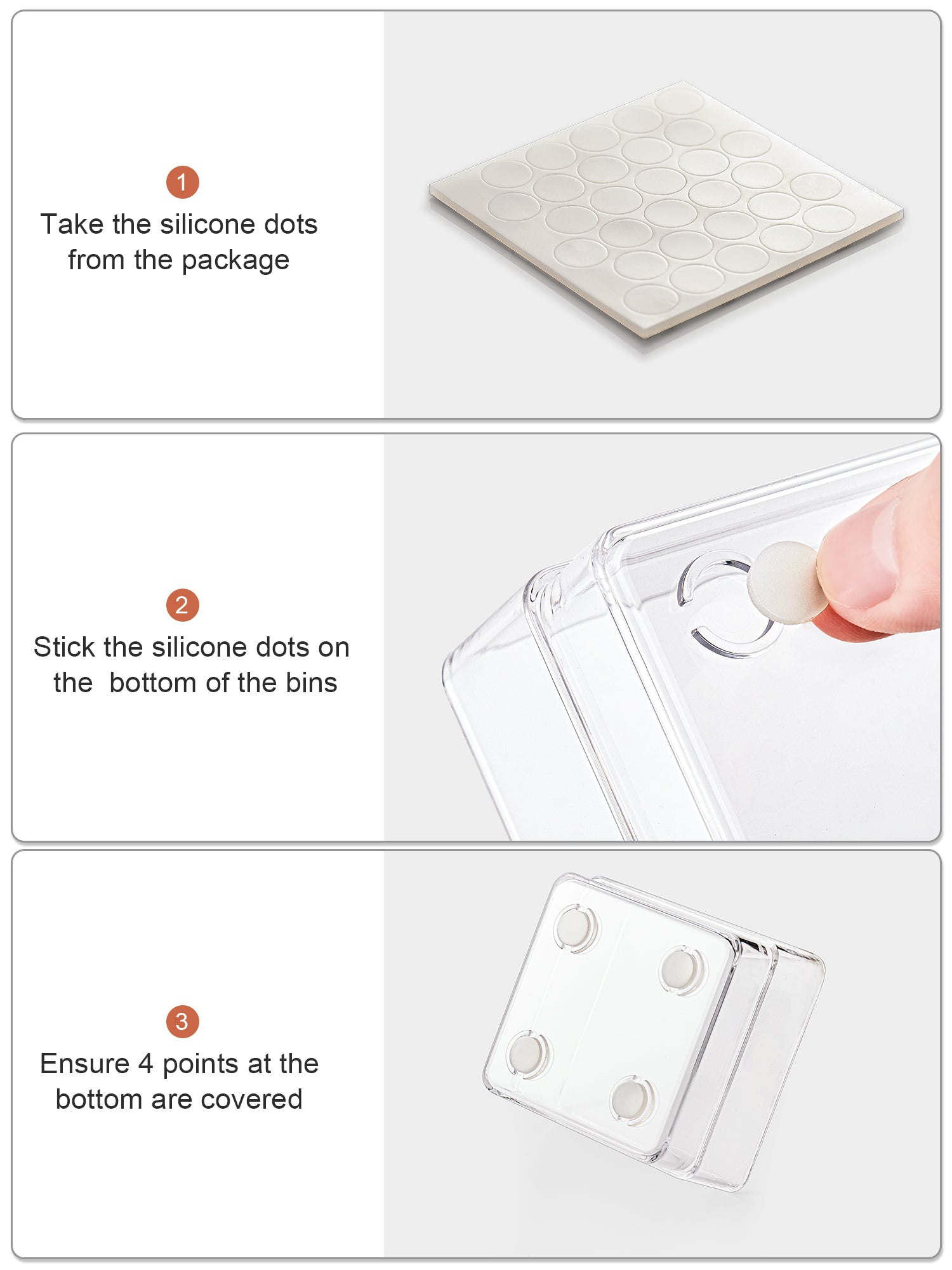 1

Take the silicone dots from the package

2

Stick the silicone dots on the  bottom of the bins

3

Ensure 4 points at the bottom are covered